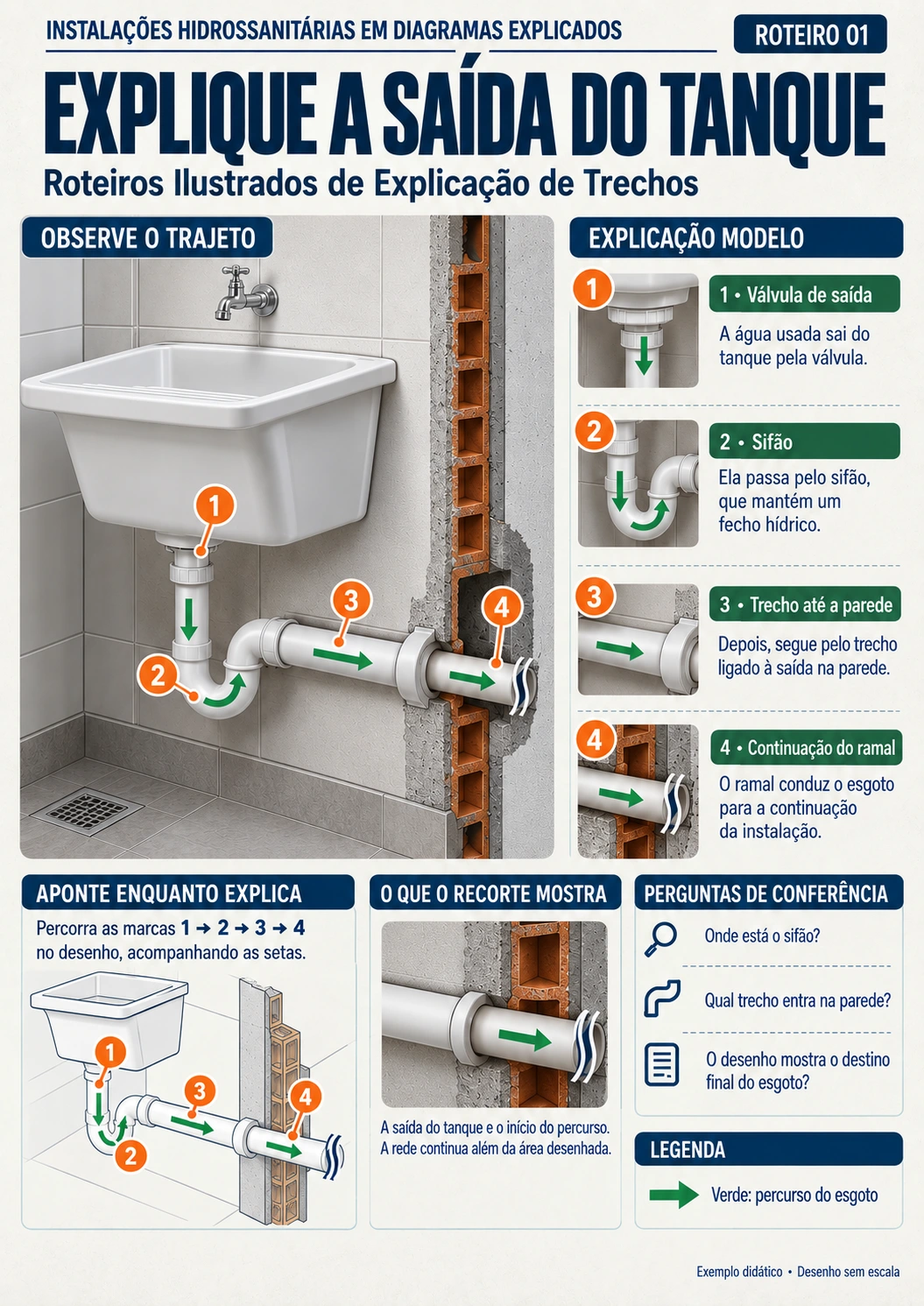 INSTALAÇÕES HIDROSSANITÁRIAS EM DIAGRAMAS EXPLICADOS

ROTEIRO 01

EXPLIQUE A SAÍDA DO TANQUE

Roteiros Ilustrados de Explicação de Trechos

OBSERVE O TRAJETO

1
2
3
4

EXPLICAÇÃO MODELO

1
1 • Válvula de saída
A água usada sai do tanque pela válvula.

2
2 • Sifão
Ela passa pelo sifão, que mantém um fecho hídrico.

3
3 • Trecho até a parede
Depois, segue pelo trecho ligado à saída na parede.

4
4 • Continuação do ramal
O ramal conduz o esgoto para a continuação da instalação.

APONTE ENQUANTO EXPLICA

Percorra as marcas 1 → 2 → 3 → 4 no desenho, acompanhando as setas.

1
2
3
4

O QUE O RECORTE MOSTRA

A saída do tanque e o início do percurso. A rede continua além da área desenhada.

PERGUNTAS DE CONFERÊNCIA

Onde está o sifão?

Qual trecho entra na parede?

O desenho mostra o destino final do esgoto?

LEGENDA

Verde: percurso do esgoto

Exemplo didático • Desenho sem escala